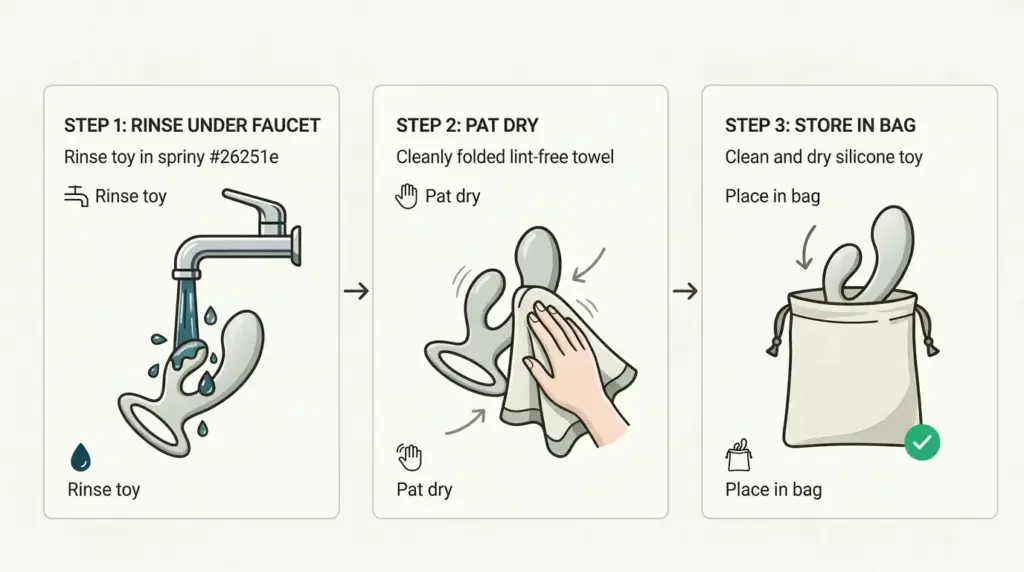 STEP 1: RINSE UNDER FAUCET
Rinse toy in spriny #26251e
Rinse toy
Rinse toy

STEP 2: PAT DRY
Cleanly folded lint-free towel
Pat dry
Pat dry

STEP 3: STORE IN BAG
Clean and dry silicone toy
Place in bag
Place in bag